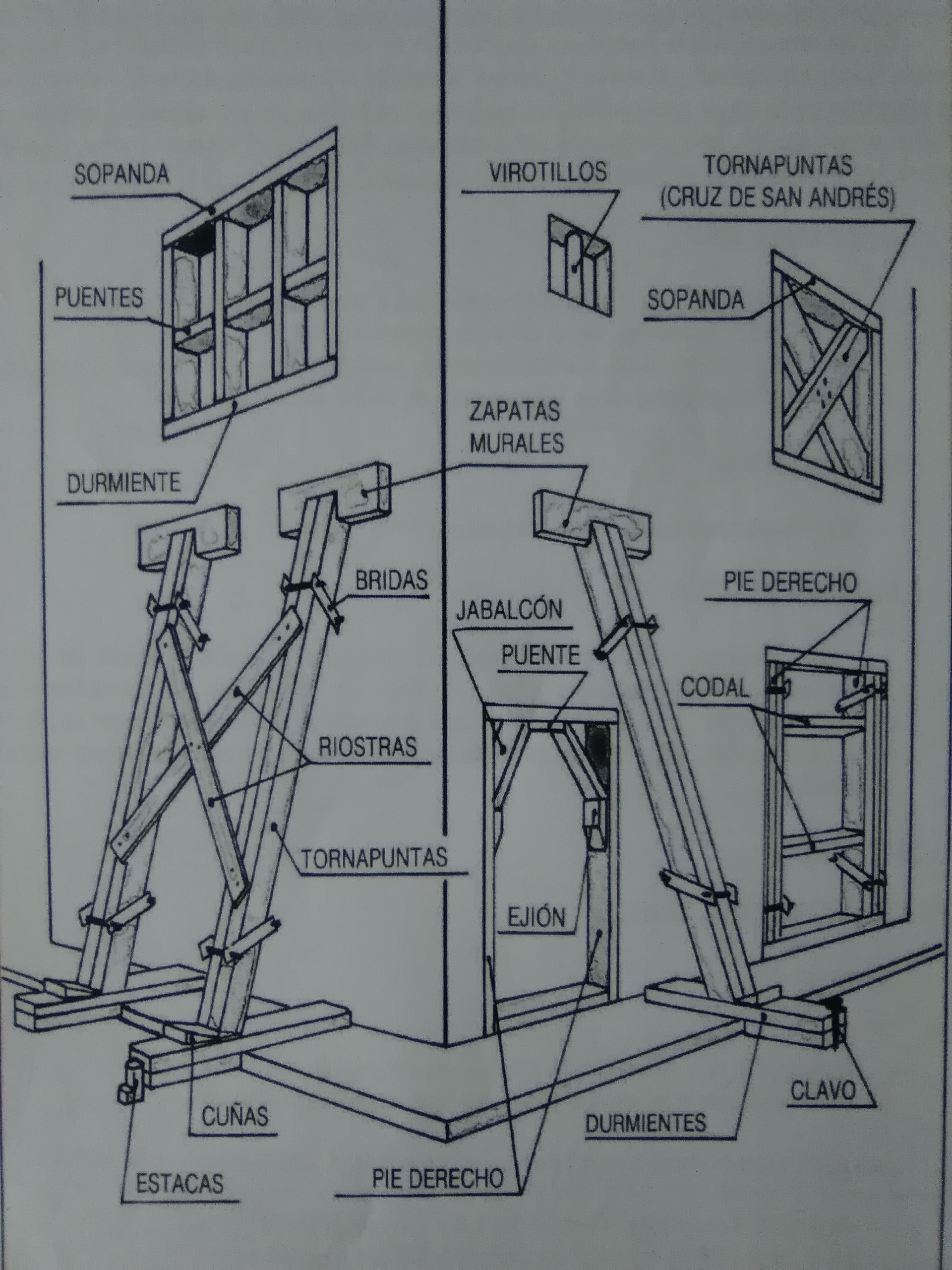 SOPANDA

PUENTES

DURMIENTE

VIROTILLOS

TORNAPUNTAS
(CRUZ DE SAN ANDRÉS)

SOPANDA

ZAPATAS
MURALES

BRIDAS

JABALCÓN

PUENTE

PIE DERECHO

CODAL

RIOSTRAS

TORNAPUNTAS

EJIÓN

CUÑAS

ESTACAS

PIE DERECHO

DURMIENTES

CLAVO